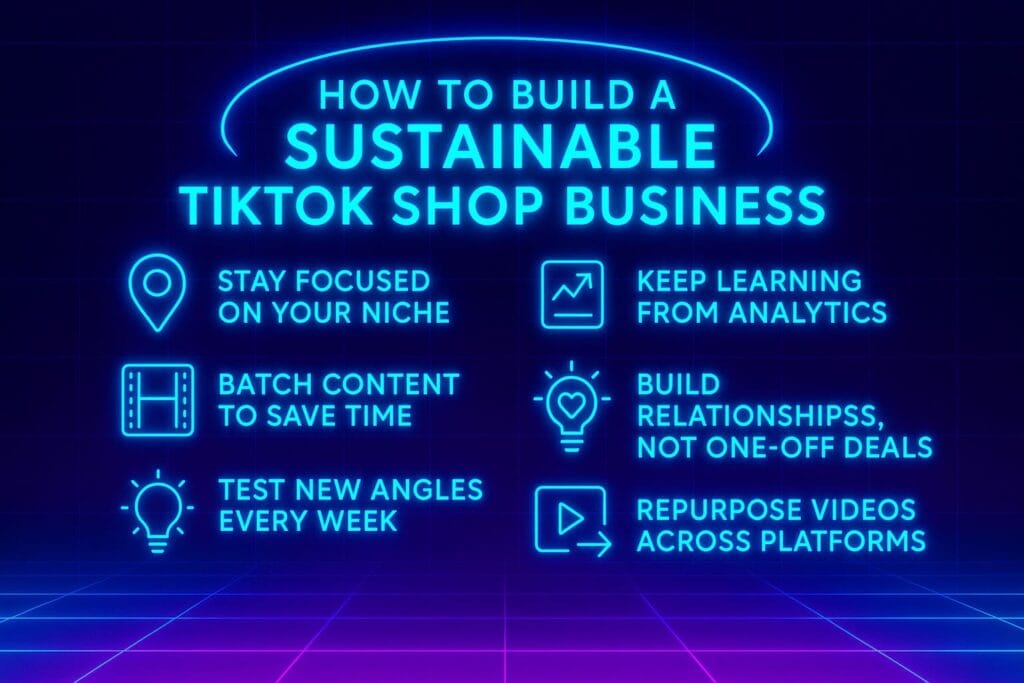 HOW TO BUILD A SUSTAINABLE TIKTOK SHOP BUSINESS

STAY FOCUSED ON YOUR NICHE

BATCH CONTENT TO SAVE TIME

TEST NEW ANGLES EVERY WEEK

KEEP LEARNING FROM ANALYTICS

BUILD RELATIONSHIPSS, NOT ONE-OFF DEALS

REPURPOSE VIDEOS ACROSS PLATFORMS